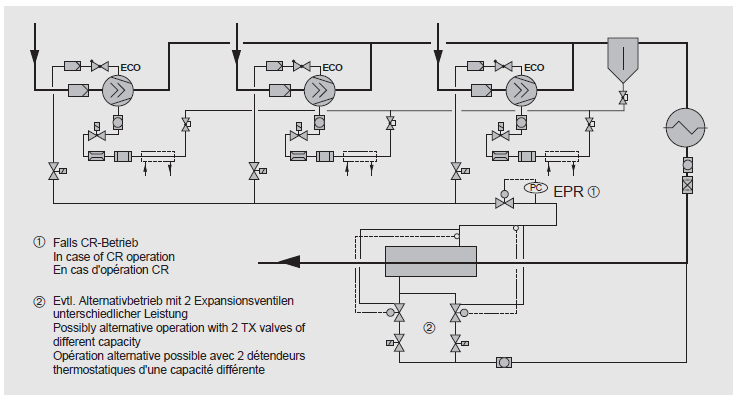 ECO

ECO

ECO

PC

EPR ①

① Falls CR-Betrieb
In case of CR operation
En cas d'opération CR

② Evtl. Alternativbetrieb mit 2 Expansionsventilen unterschiedlicher Leistung
Possibly alternative operation with 2 TX valves of different capacity
Opération alternative possible avec 2 détendeurs thermostatiques d'une capacité différente

②