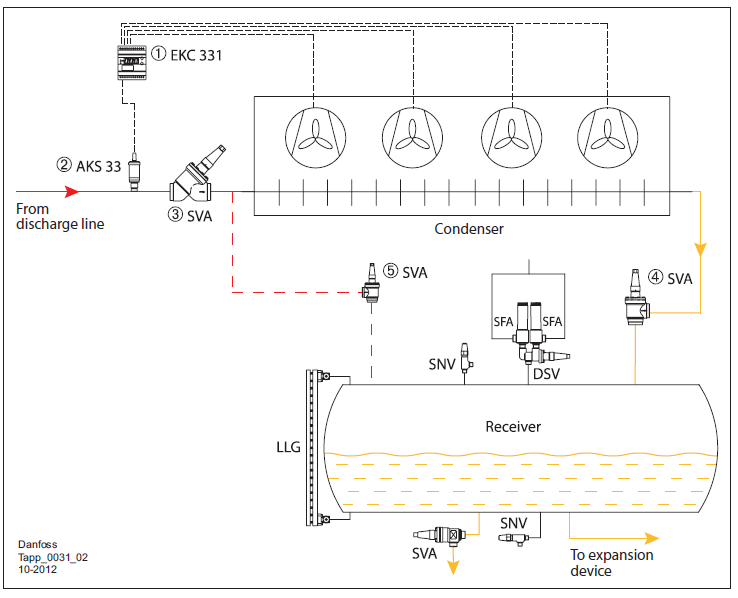 ① EKC 331

② AKS 33

From discharge line

③ SVA

Condenser

⑤ SVA

④ SVA

SFA

SFA

SNV

DSV

LLG

Receiver

SVA

SNV

To expansion device

Danfoss
Tapp_0031_02
10-2012